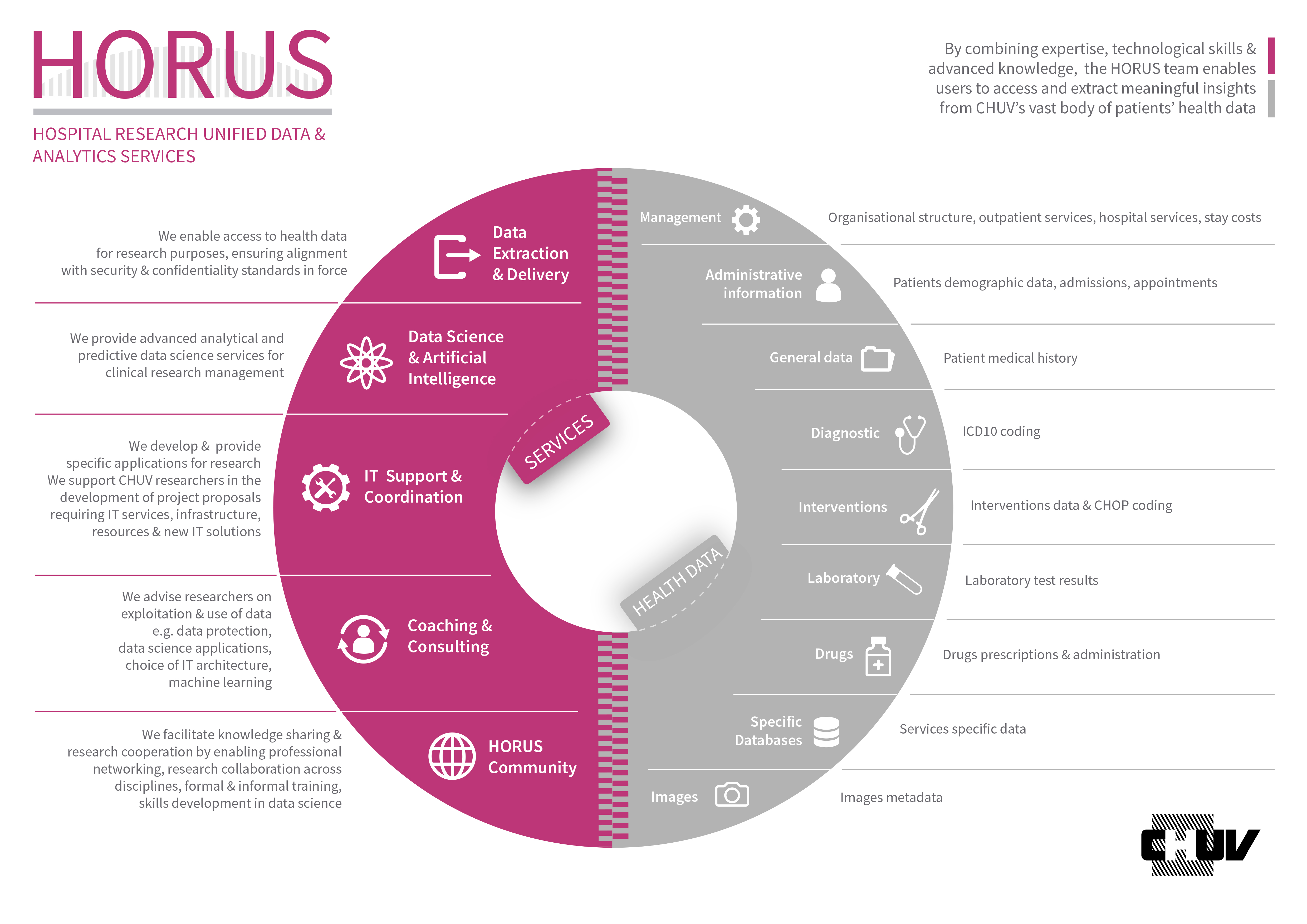 HORUS

HOSPITAL RESEARCH UNIFIED DATA & ANALYTICS SERVICES

By combining expertise, technological skills & advanced knowledge, the HORUS team enables users to access and extract meaningful insights from CHUV's vast body of patients' health data

We enable access to health data for research purposes, ensuring alignment with security & confidentiality standards in force

Data Extraction & Delivery

We provide advanced analytical and predictive data science services for clinical research management

Data Science & Artificial Intelligence

We develop & provide specific applications for research We support CHUV researchers in the development of project proposals requiring IT services, infrastructure, resources & new IT solutions

IT Support & Coordination

We advise researchers on exploitation & use of data e.g. data protection, data science applications, choice of IT architecture, machine learning

Coaching & Consulting

We facilitate knowledge sharing & research cooperation by enabling professional networking, research collaboration across disciplines, formal & informal training, skills development in data science

HORUS Community

SERVICES

HEALTH DATA

Management

Organisational structure, outpatient services, hospital services, stay costs

Administrative information

Patients demographic data, admissions, appointments

General data

Patient medical history

Diagnostic

ICD10 coding

Interventions

Interventions data & CHOP coding

Laboratory

Laboratory test results

Drugs

Drugs prescriptions & administration

Specific Databases

Services specific data

Images

Images metadata

CHUV